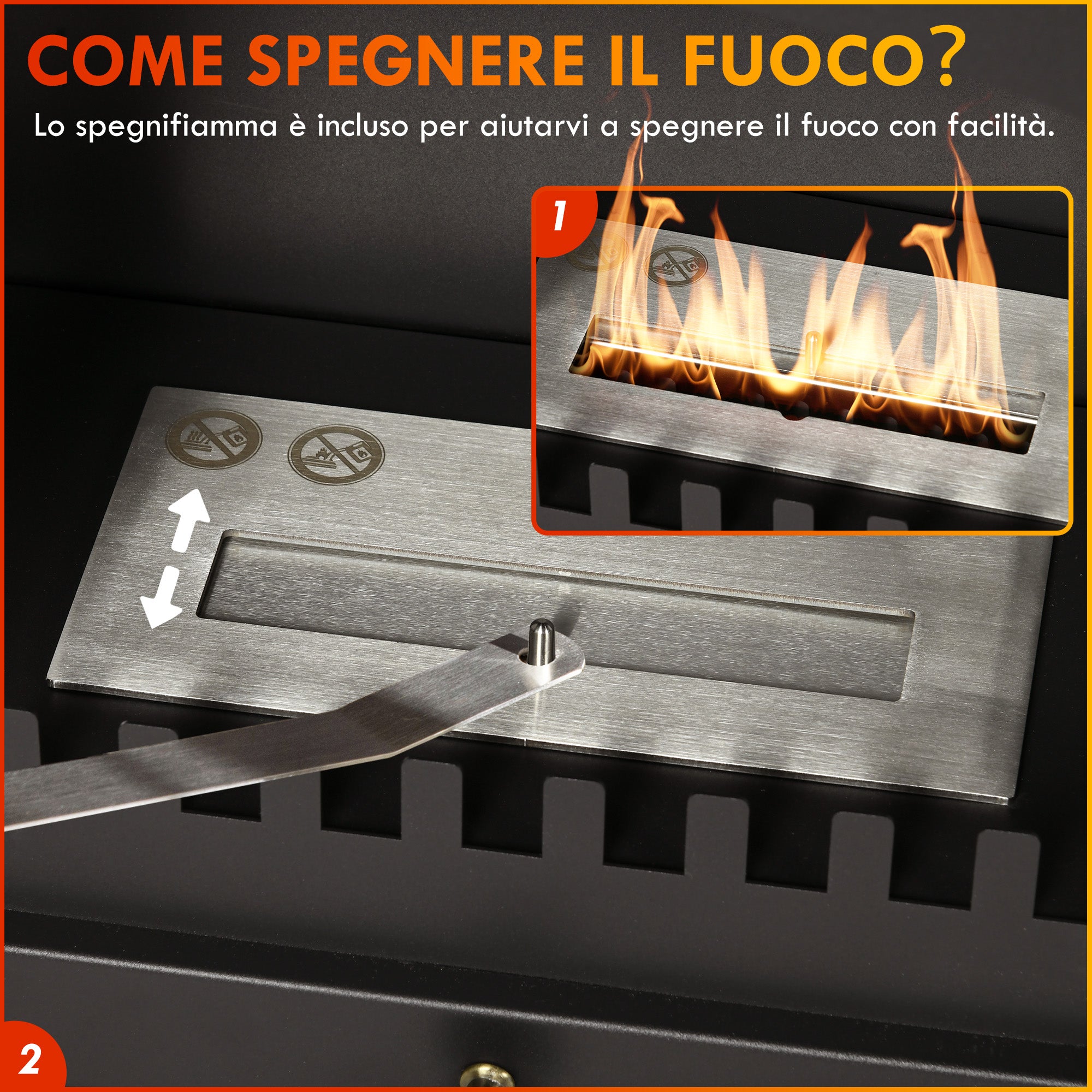 COME SPEGNERE IL FUOCO?

Lo spegnifiamma è incluso per aiutarvi a spegnere il fuoco con facilità.

1

2