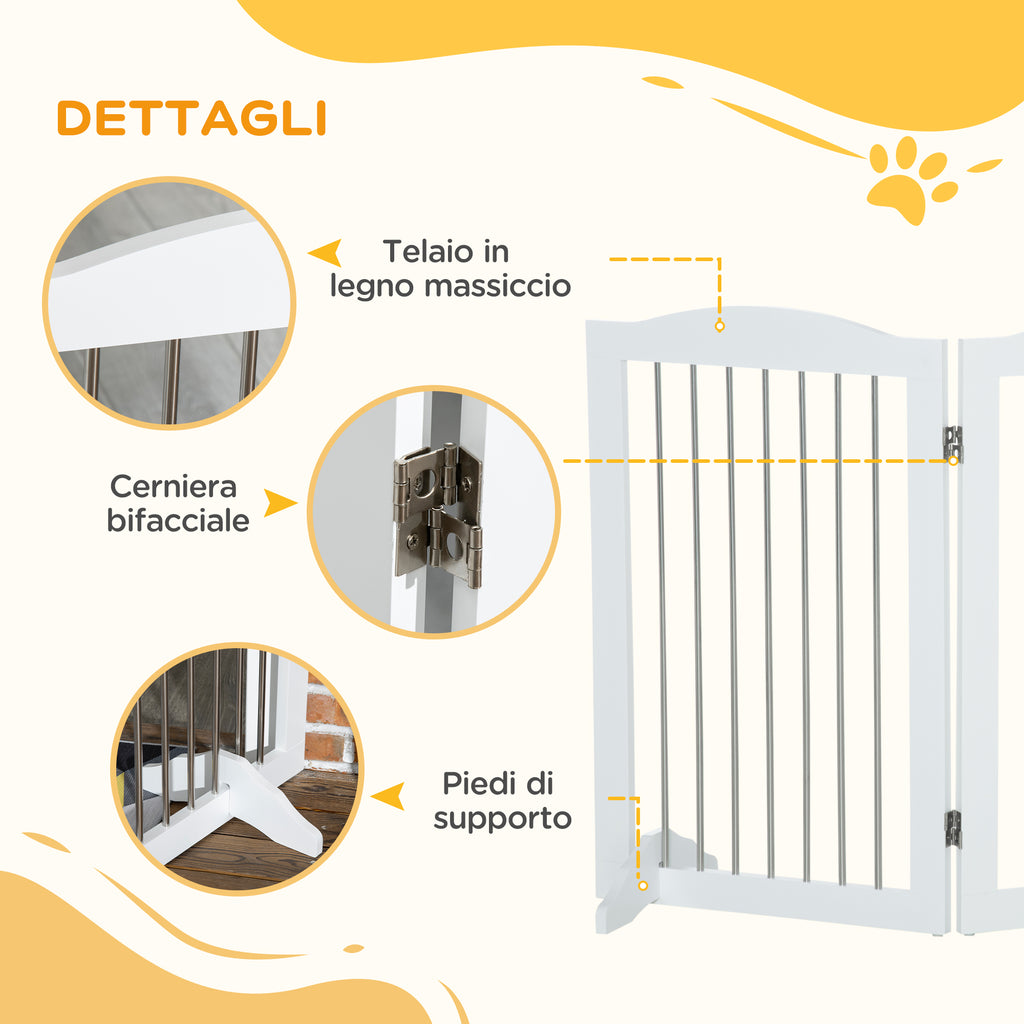 DETTAGLI

Telaio in legno massiccio

Cerniera bifacciale

Piedi di supporto