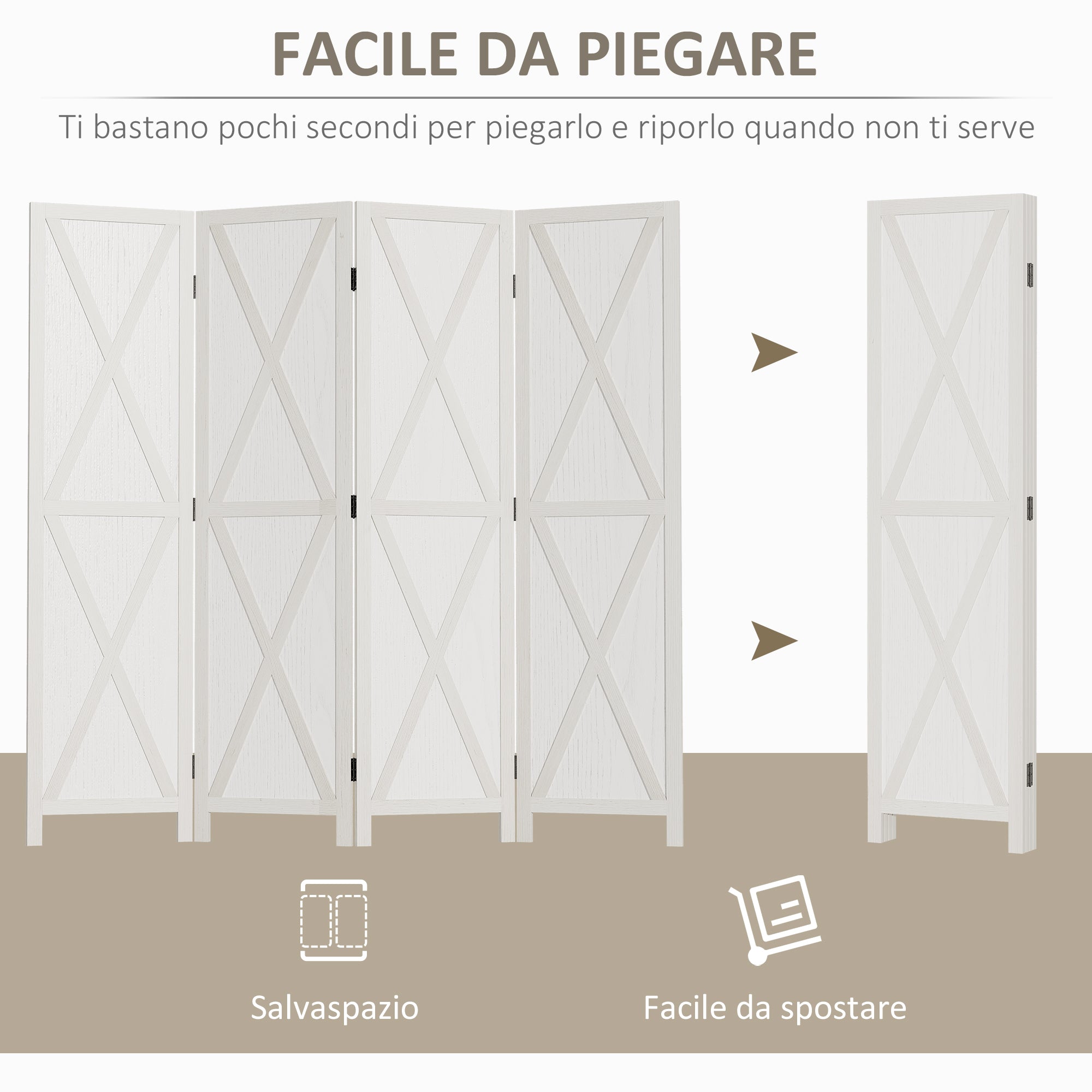 FACILE DA PIEGARE

Ti bastano pochi secondi per piegarlo e riporlo quando non ti serve

Salvaspazio

Facile da spostare