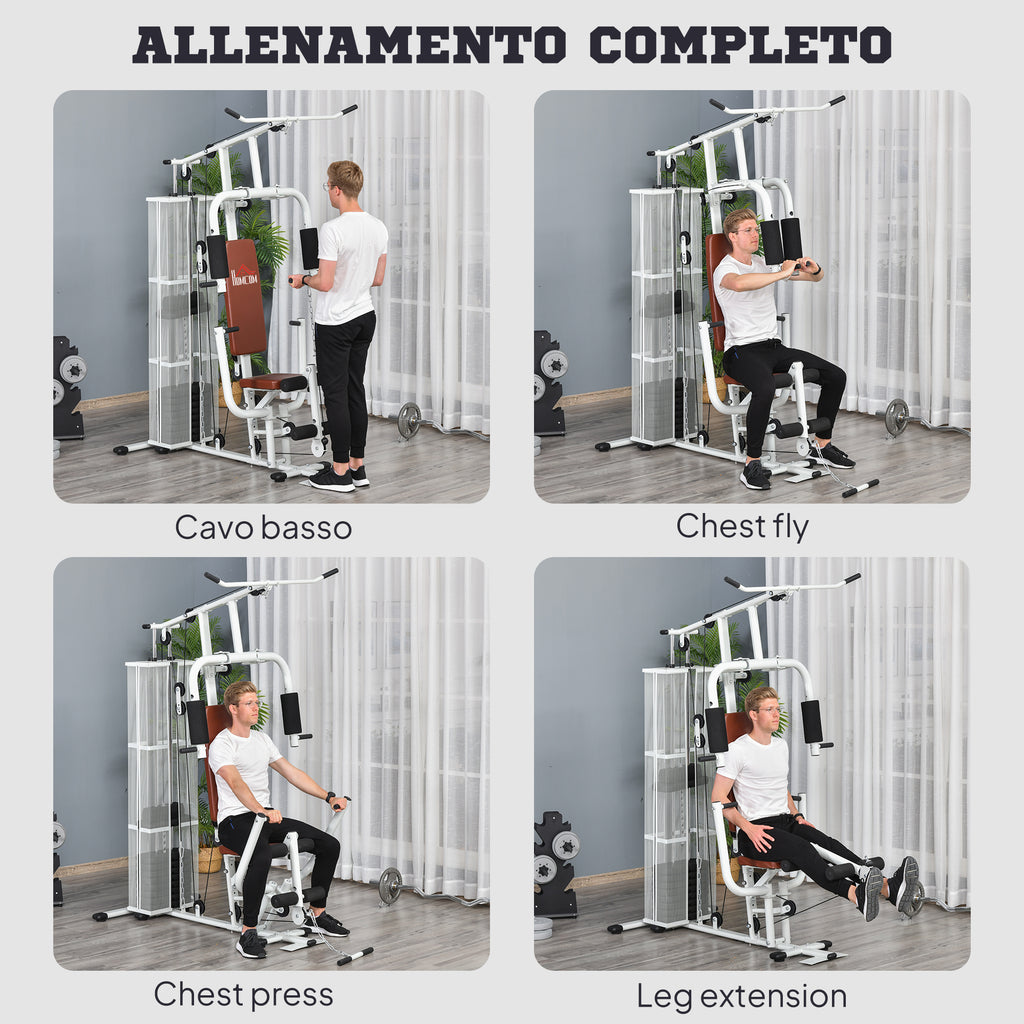 ALLENAMENTO COMPLETO

HOMCOM

Cavo basso

Chest fly

Chest press

Leg extension