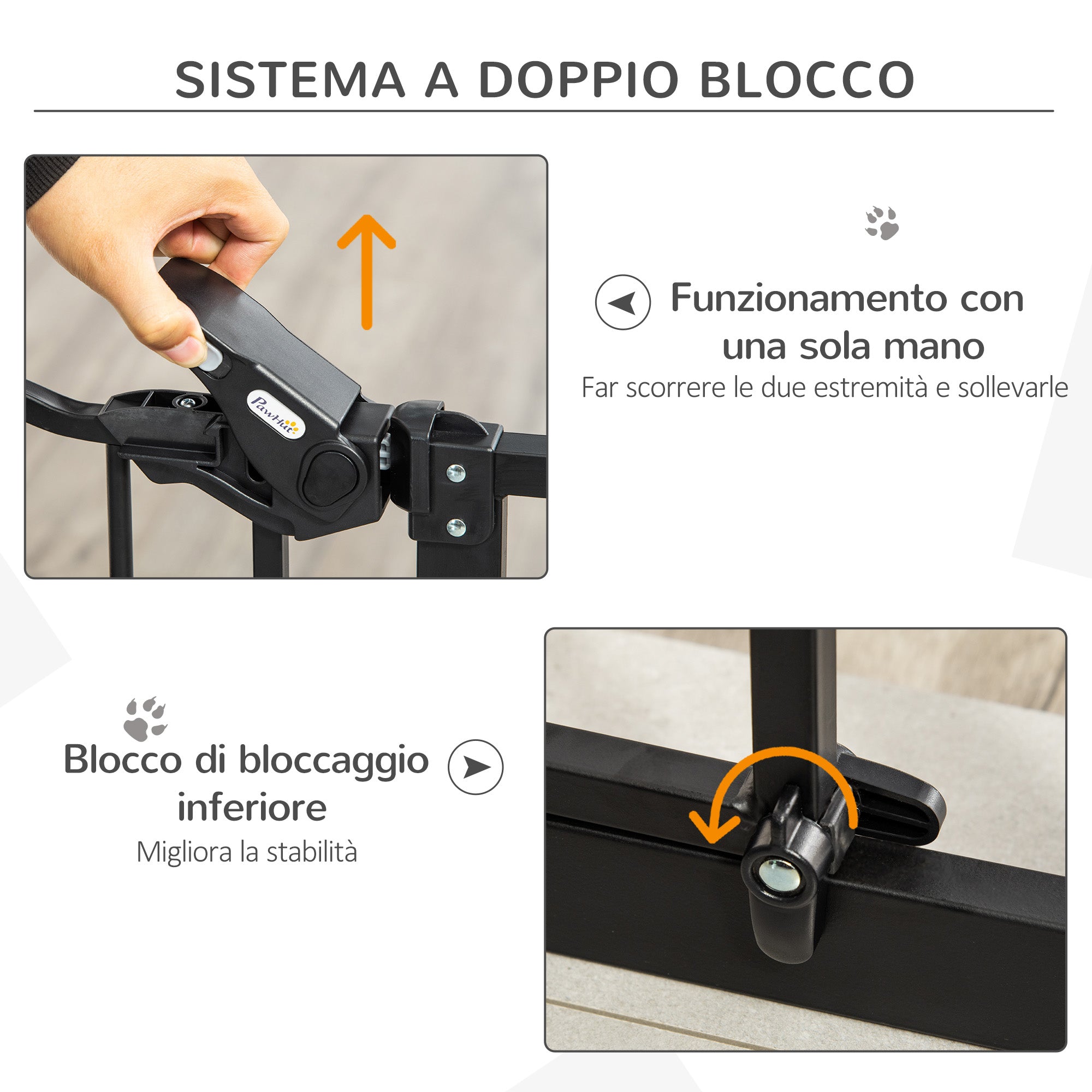 SISTEMA A DOPPIO BLOCCO

PawHut

Funzionamento con una sola mano
Far scorrere le due estremità e sollevarle

Blocco di bloccaggio inferiore
Migliora la stabilità