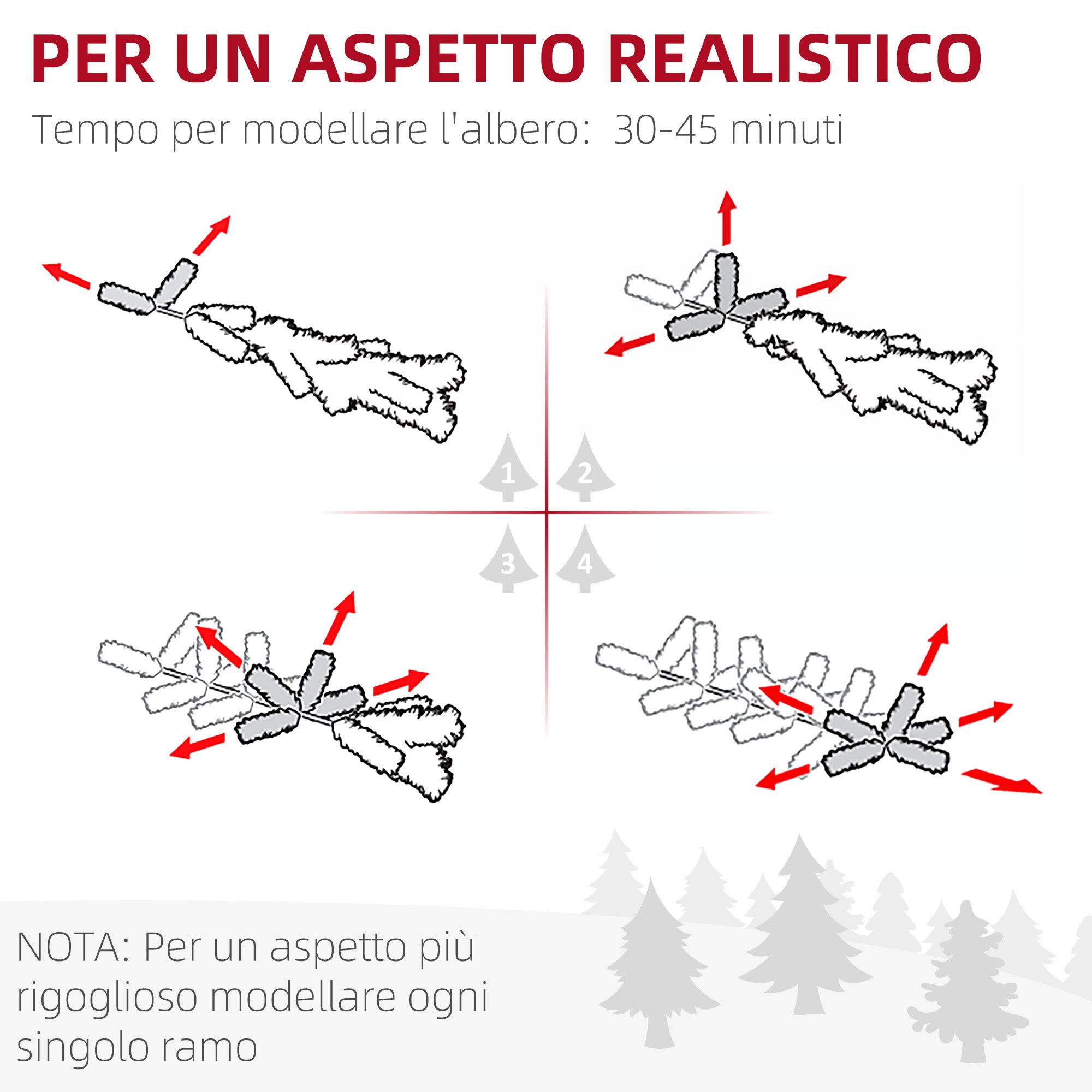 PER UN ASPETTO REALISTICO

Tempo per modellare l'albero: 30-45 minuti

1

2

3

4

NOTA: Per un aspetto più rigoglioso modellare ogni singolo ramo