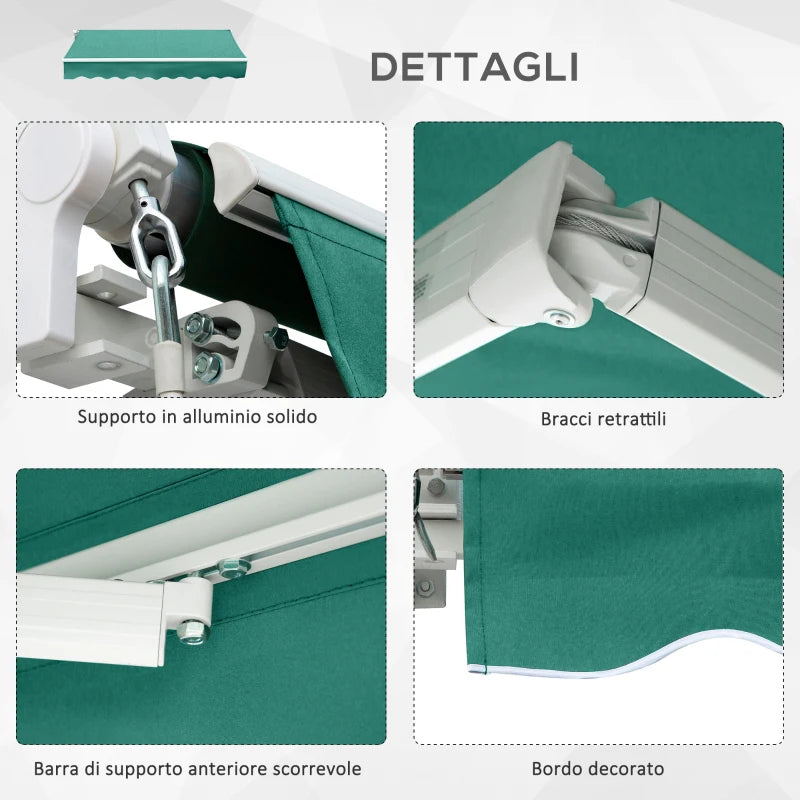 DETTAGLI

Supporto in alluminio solido

Bracci retrattili

Barra di supporto anteriore scorrevole

Bordo decorato