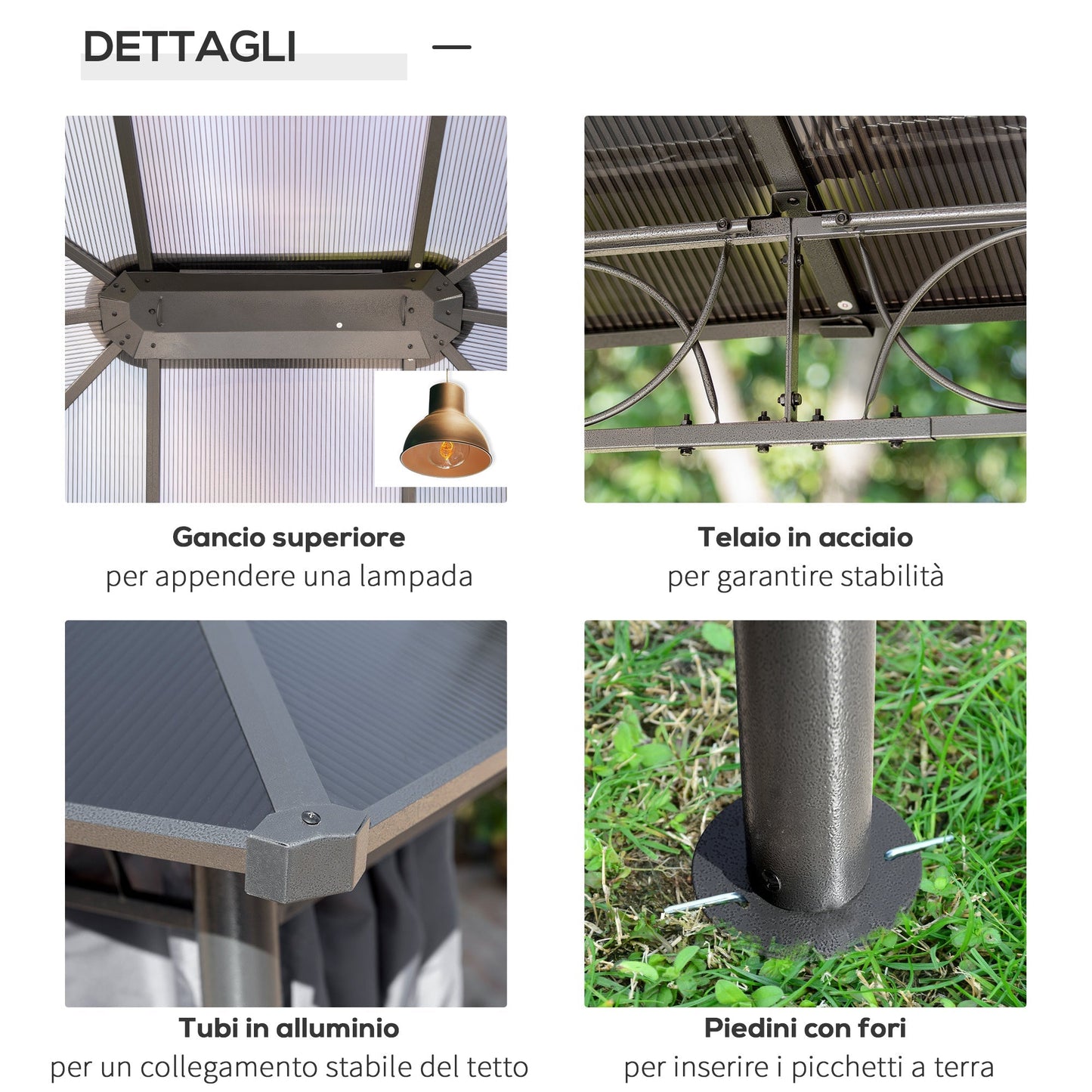 DETTAGLI

Gancio superiore
per appendere una lampada

Telaio in acciaio
per garantire stabilità

Tubi in alluminio
per un collegamento stabile del tetto

Piedini con fori
per inserire i picchetti a terra